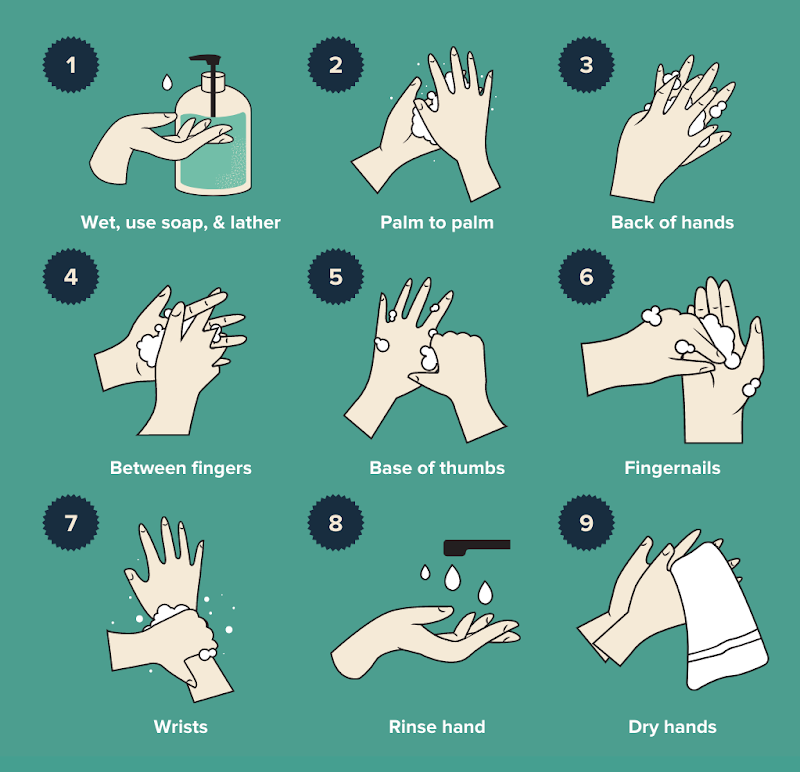 1
Wet, use soap, & lather

2
Palm to palm

3
Back of hands

4
Between fingers

5
Base of thumbs

6
Fingernails

7
Wrists

8
Rinse hand

9
Dry hands